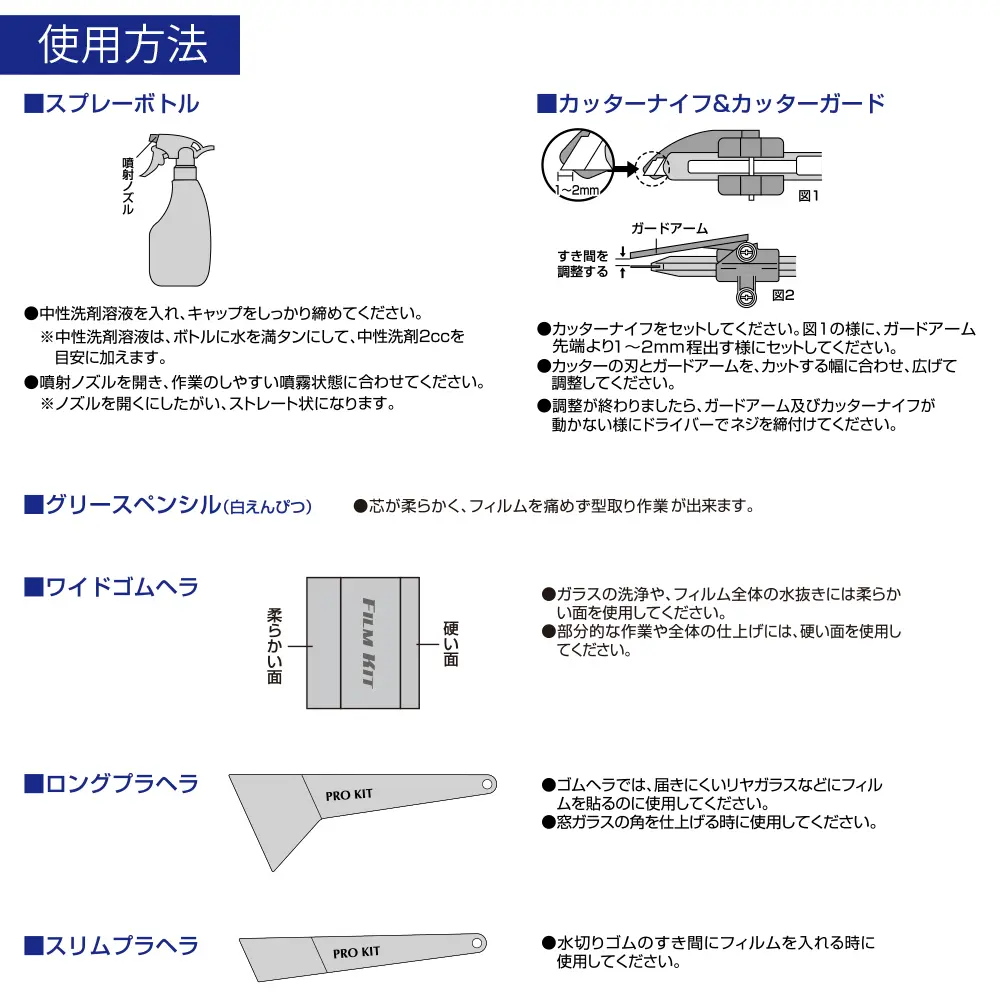 使用方法

■スプレーボトル

噴射ノズル

●中性洗剤溶液を入れ、キャップをしっかり締めてください。
※中性洗剤溶液は、ボトルに水を満タンにして、中性洗剤2ccを目安に加えます。
●噴射ノズルを開き、作業のしやすい噴霧状態に合わせてください。
※ノズルを開くにしたがい、ストレート状になります。

■カッターナイフ&カッターガード

1〜2mm
図1
ガードアーム
すき間を調整する
図2

●カッターナイフをセットしてください。図1の様に、ガードアーム先端より1〜2mm程出す様にセットしてください。
●カッターの刃とガードアームを、カットする幅に合わせ、広げて調整してください。
●調整が終わりましたら、ガードアーム及びカッターナイフが動かない様にドライバーでネジを締付けてください。

■グリースペンシル(白えんぴつ)
●芯が柔らかく、フィルムを痛めず型取り作業が出来ます。

■ワイドゴムヘラ

柔らかい面
FILM KIT
硬い面

●ガラスの洗浄や、フィルム全体の水抜きには柔らかい面を使用してください。
●部分的な作業や全体の仕上げには、硬い面を使用してください。

■ロングプラヘラ

PRO KIT

●ゴムヘラでは、届きにくいリヤガラスなどにフィルムを貼るのに使用してください。
●窓ガラスの角を仕上げる時に使用してください。

■スリムプラヘラ

PRO KIT

●水切りゴムのすき間にフィルムを入れる時に使用してください。