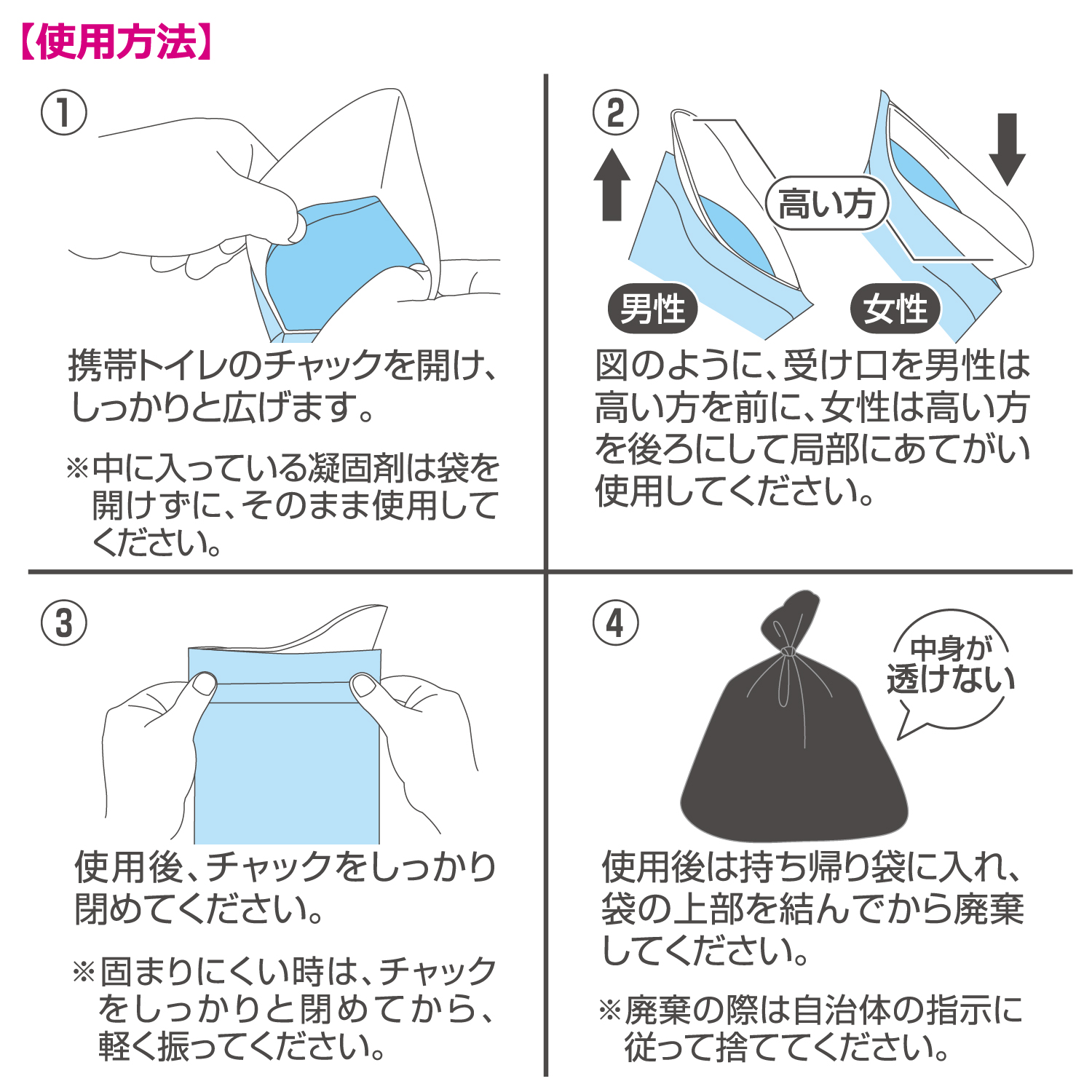 【使用方法】

①

携帯トイレのチャックを開け、しっかりと広げます。

※中に入っている凝固剤は袋を開けずに、そのまま使用してください。

②

高い方

男性

女性

図のように、受け口を男性は高い方を前に、女性は高い方を後ろにして局部にあてがい使用してください。

③

使用後、チャックをしっかり閉めてください。

※固まりにくい時は、チャックをしっかりと閉めてから、軽く振ってください。

④

中身が透けない

使用後は持ち帰り袋に入れ、袋の上部を結んでから廃棄してください。

※廃棄の際は自治体の指示に従って捨ててください。