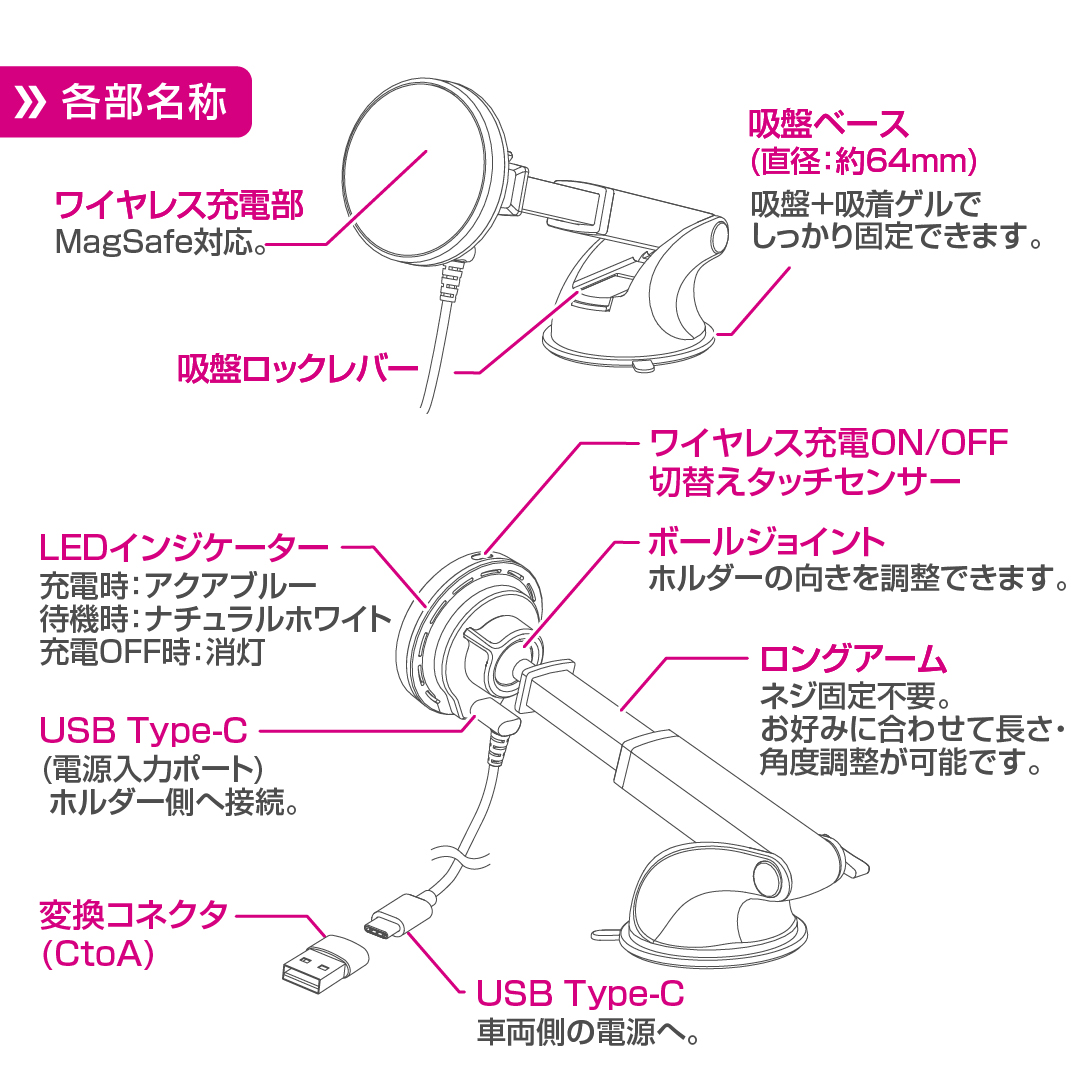 » 各部名称

ワイヤレス充電部
MagSafe対応。

吸盤ベース
(直径:約64mm)
吸盤+吸着ゲルで
しっかり固定できます。

吸盤ロックレバー

ワイヤレス充電ON/OFF
切替えタッチセンサー

LEDインジケーター
充電時:アクアブルー
待機時:ナチュラルホワイト
充電OFF時:消灯

ボールジョイント
ホルダーの向きを調整できます。

ロングアーム
ネジ固定不要。
お好みに合わせて長さ・
角度調整が可能です。

USB Type-C
(電源入力ポート)
ホルダー側へ接続。

変換コネクタ
(CtoA)

USB Type-C
車両側の電源へ。