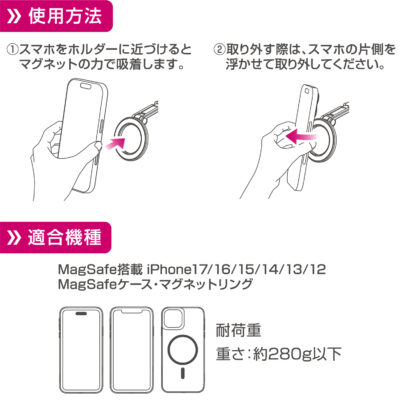 使用方法

①スマホをホルダーに近づけるとマグネットの力で吸着します。

②取り外す際は、スマホの片側を浮かせて取り外してください。

適合機種

MagSafe搭載 iPhone17/16/15/14/13/12
MagSafeケース・マグネットリング

耐荷重
重さ:約280g以下