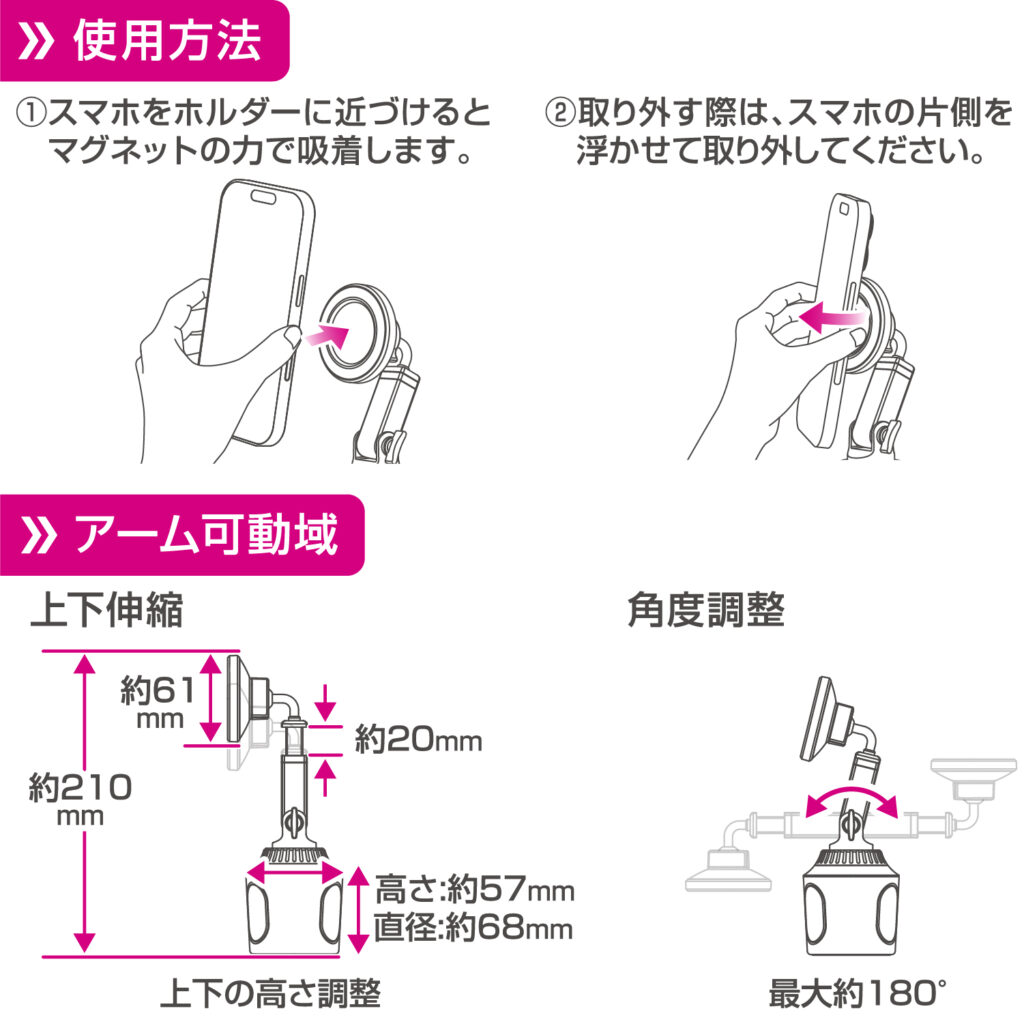 使用方法

①スマホをホルダーに近づけるとマグネットの力で吸着します。

②取り外す際は、スマホの片側を浮かせて取り外してください。

アーム可動域

上下伸縮

約61mm

約20mm

約210mm

高さ:約57mm
直径:約68mm

上下の高さ調整

角度調整

最大約180°