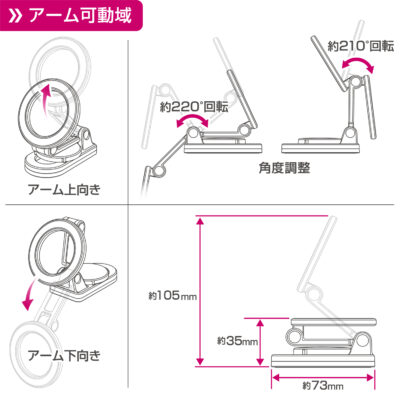 » アーム可動域

アーム上向き

約220°回転

約210°回転

角度調整

アーム下向き

約105mm

約35mm

約73mm