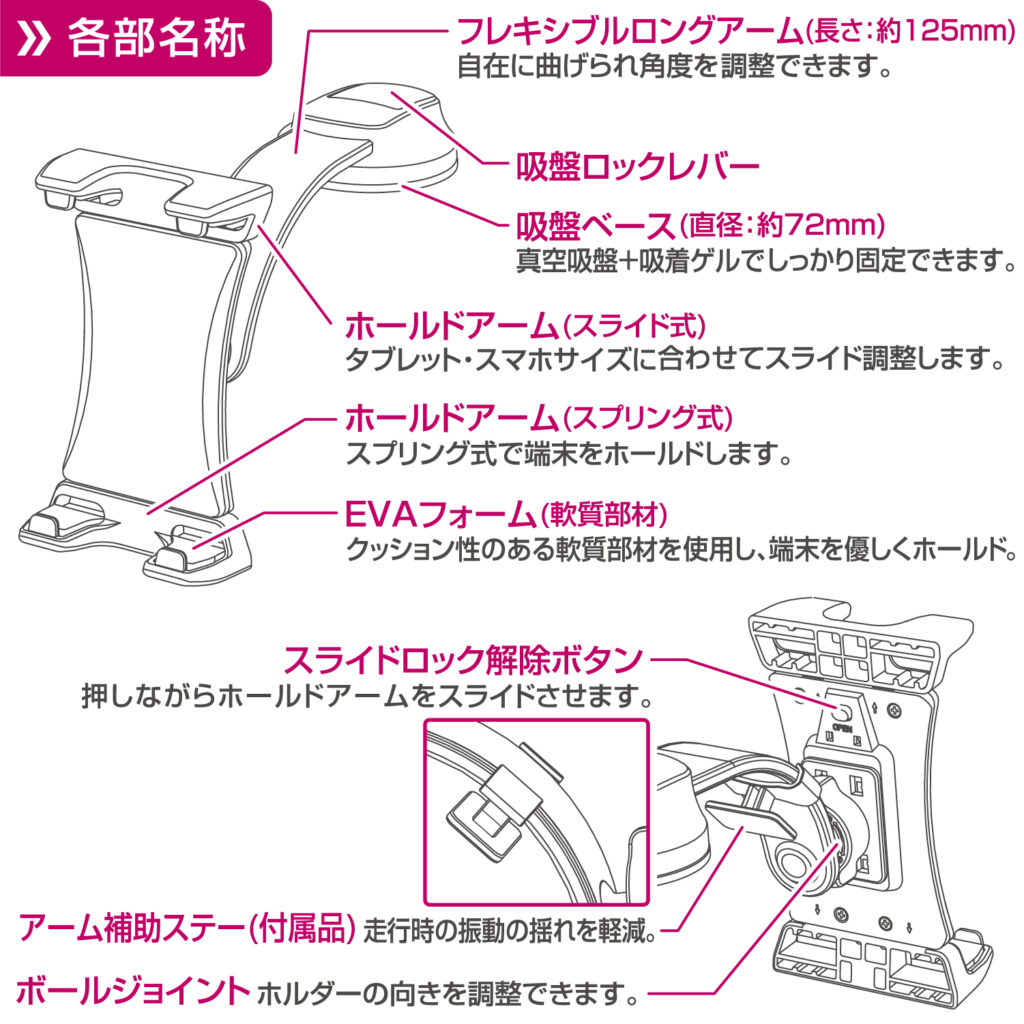 » 各部名称

フレキシブルロングアーム(長さ:約125mm)
自在に曲げられ角度を調整できます。

吸盤ロックレバー

吸盤ベース(直径:約72mm)
真空吸盤+吸着ゲルでしっかり固定できます。

ホールドアーム(スライド式)
タブレット・スマホサイズに合わせてスライド調整します。

ホールドアーム(スプリング式)
スプリング式で端末をホールドします。

EVAフォーム(軟質部材)
クッション性のある軟質部材を使用し、端末を優しくホールド。

スライドロック解除ボタン
押しながらホールドアームをスライドさせます。

OPEN

アーム補助ステー(付属品) 走行時の振動の揺れを軽減。

ボールジョイント ホルダーの向きを調整できます。