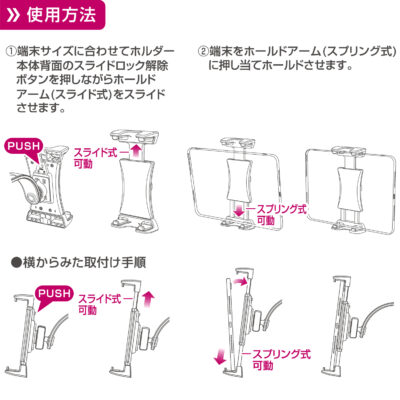 使用方法

①端末サイズに合わせてホルダー本体背面のスライドロック解除ボタンを押しながらホールドアーム(スライド式)をスライドさせます。

②端末をホールドアーム(スプリング式)に押し当てホールドさせます。

PUSH

スライド式可動

スプリング式可動

●横からみた取付け手順

PUSH

スライド式可動

スプリング式可動