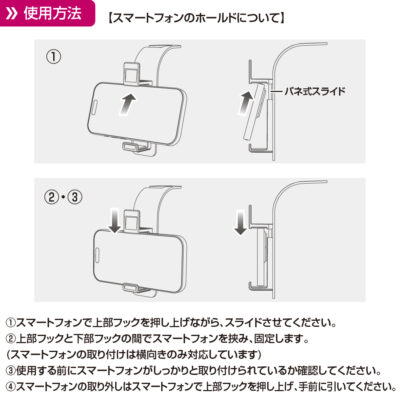 » 使用方法

【スマートフォンのホールドについて】

①

バネ式スライド

②・③

①スマートフォンで上部フックを押し上げながら、スライドさせてください。
②上部フックと下部フックの間でスマートフォンを挟み、固定します。
(スマートフォンの取り付けは横向きのみ対応しています)
③使用する前にスマートフォンがしっかりと取り付けられているか確認してください。
④スマートフォンの取り外しはスマートフォンで上部フックを押し上げ、手前に引いてください。